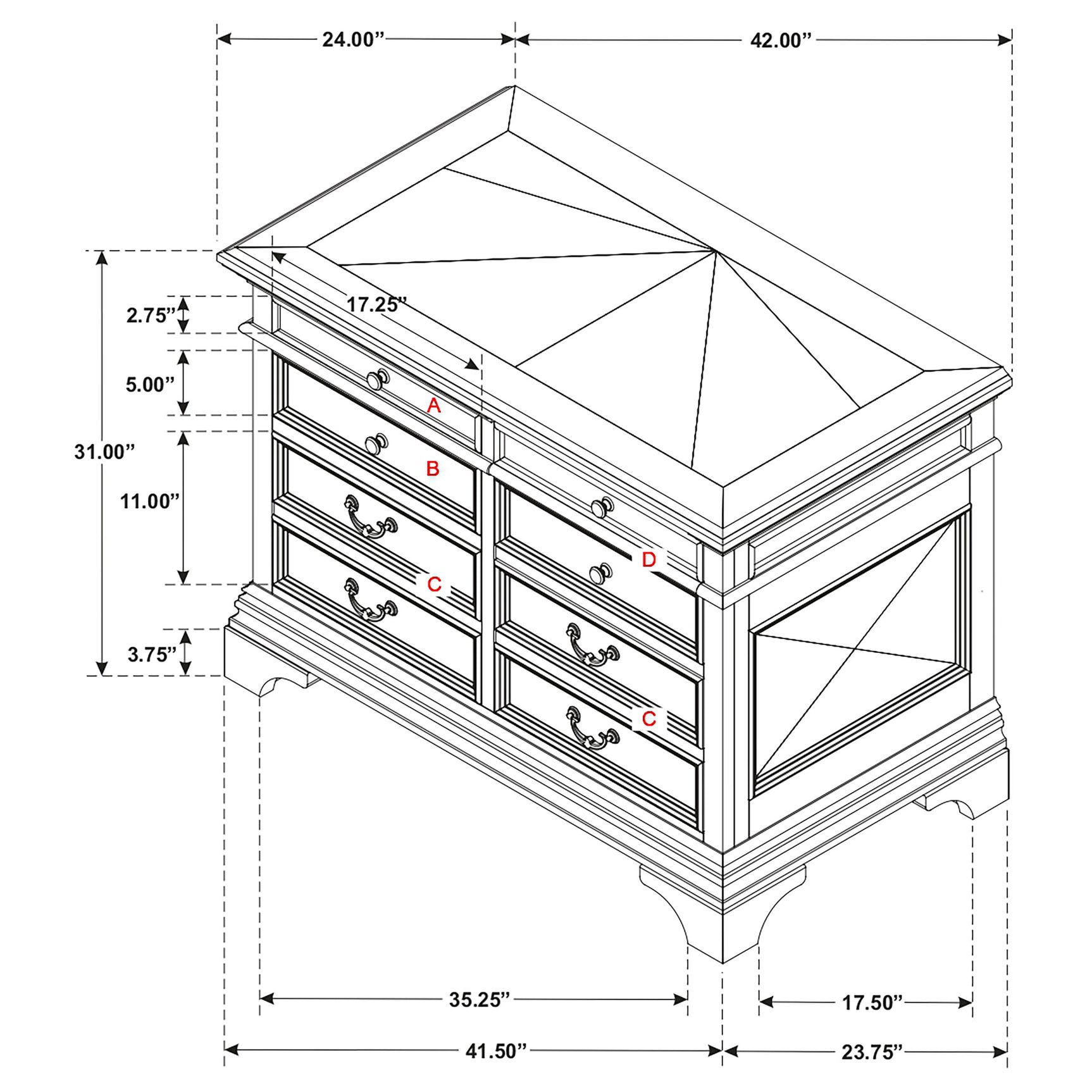 24.00”
42.00”
17.25”
2.75”
5.00”
31.00”
11.00”
3.75”
A
B
C
D
C
35.25”
17.50”
41.50”
23.75”