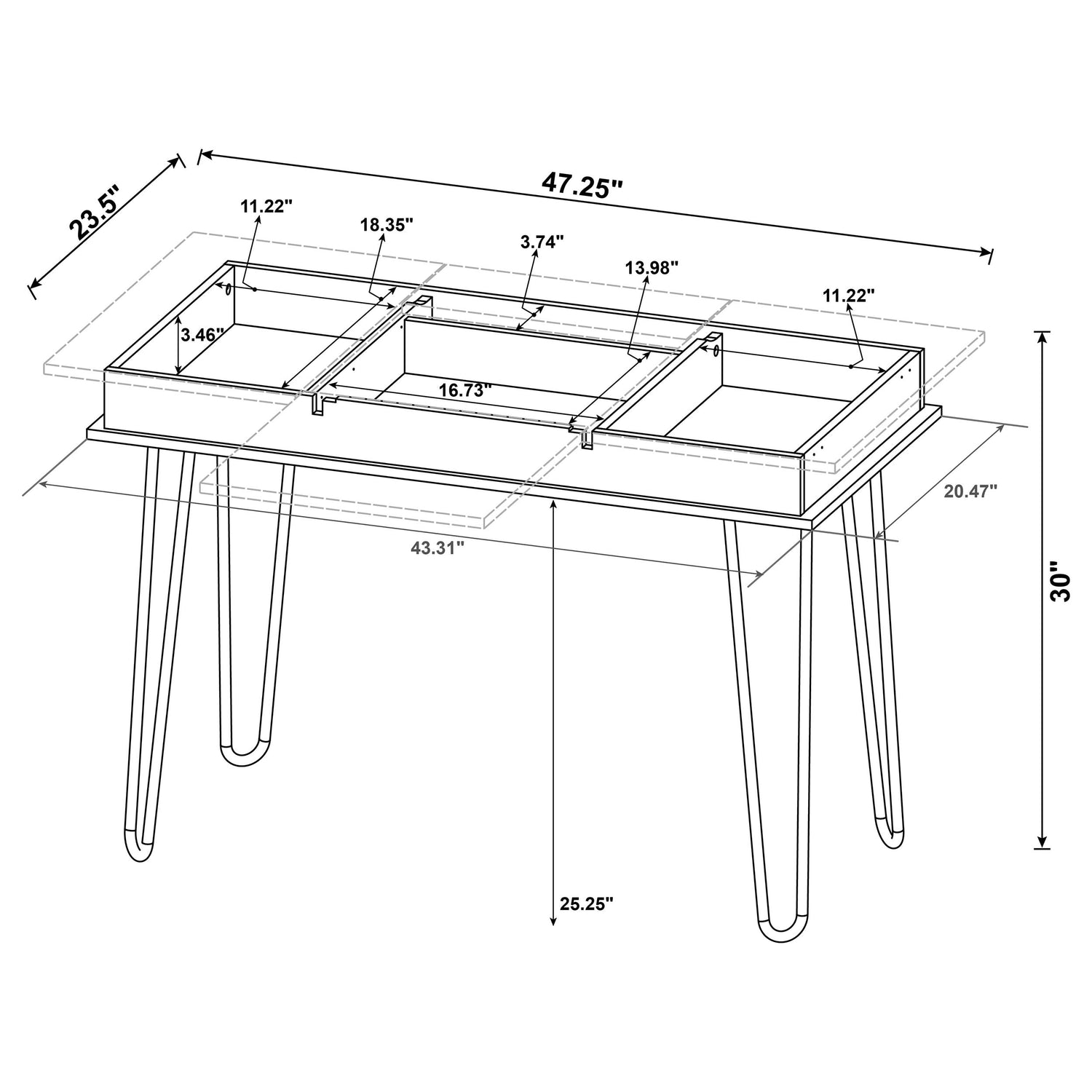 23.5"

47.25"

11.22"

18.35"

3.74"

13.98"

11.22"

3.46"

16.73"

20.47"

43.31"

30"

25.25"