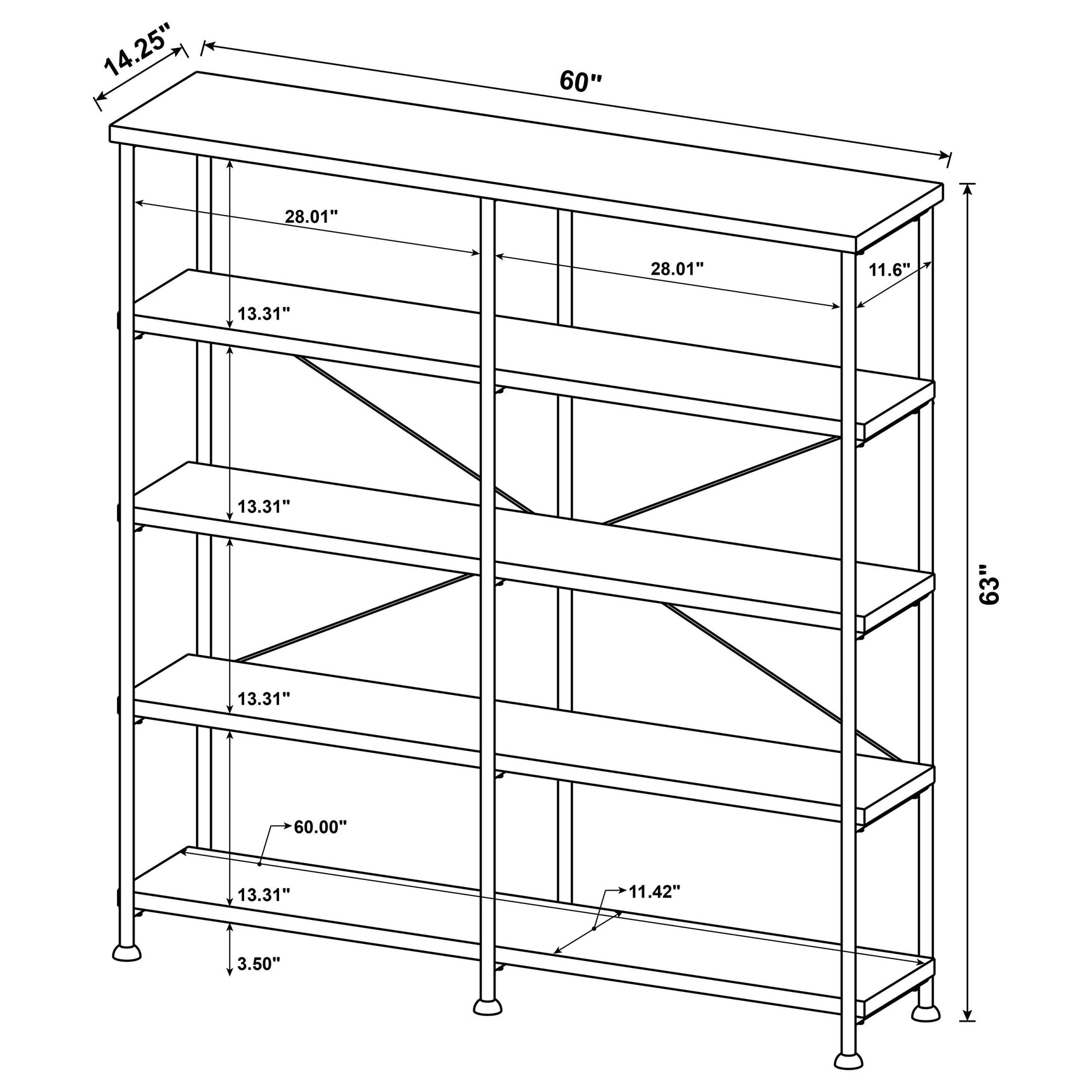 14.25"

60"

28.01"

28.01"

11.6"

13.31"

13.31"

13.31"

60.00"

13.31"

11.42"

3.50"

63"