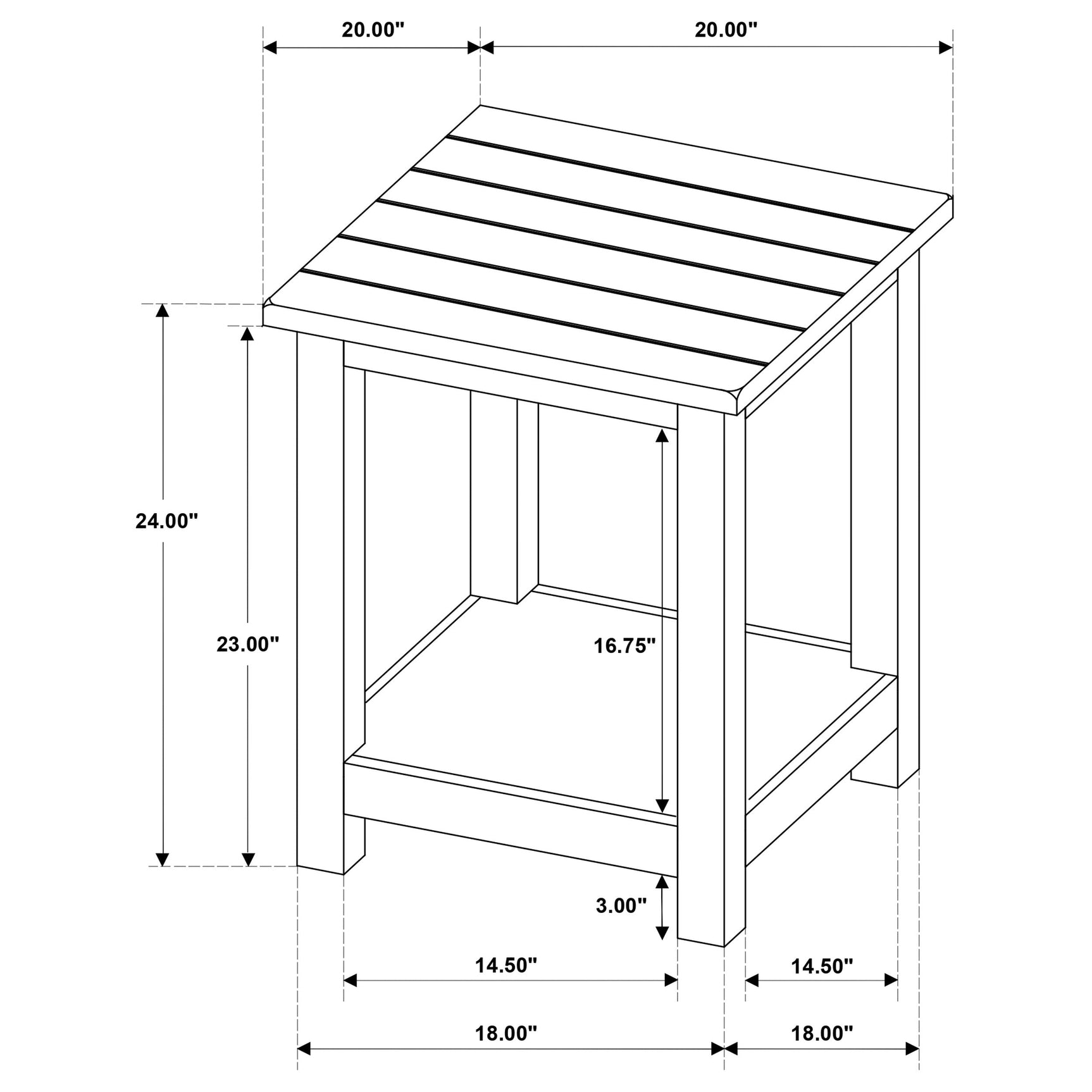 20.00"
20.00"
24.00"
23.00"
16.75"
3.00"
14.50"
14.50"
18.00"
18.00"