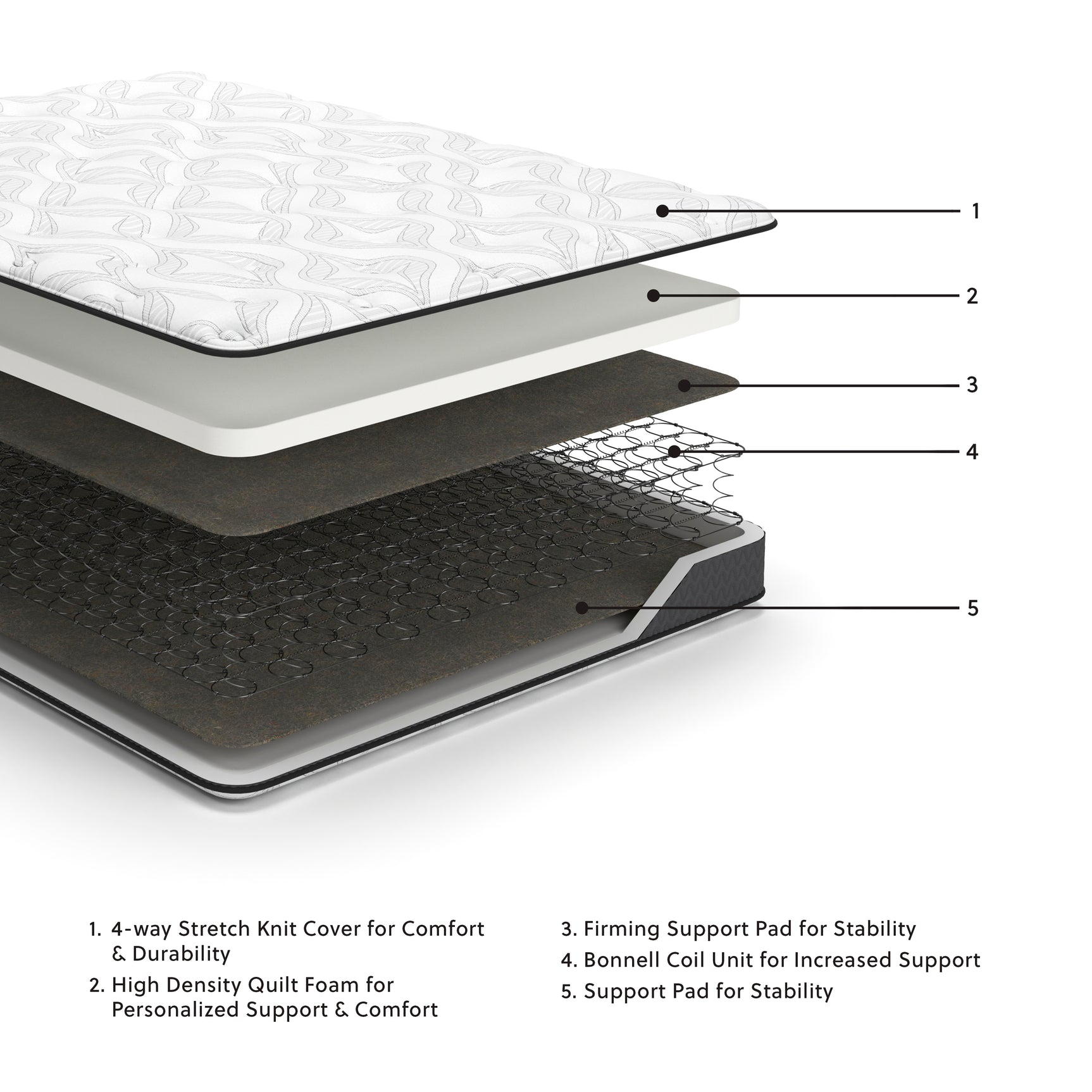 1
2
3
4
5

1. 4-way Stretch Knit Cover for Comfort & Durability
2. High Density Quilt Foam for Personalized Support & Comfort

3. Firming Support Pad for Stability
4. Bonnell Coil Unit for Increased Support
5. Support Pad for Stability