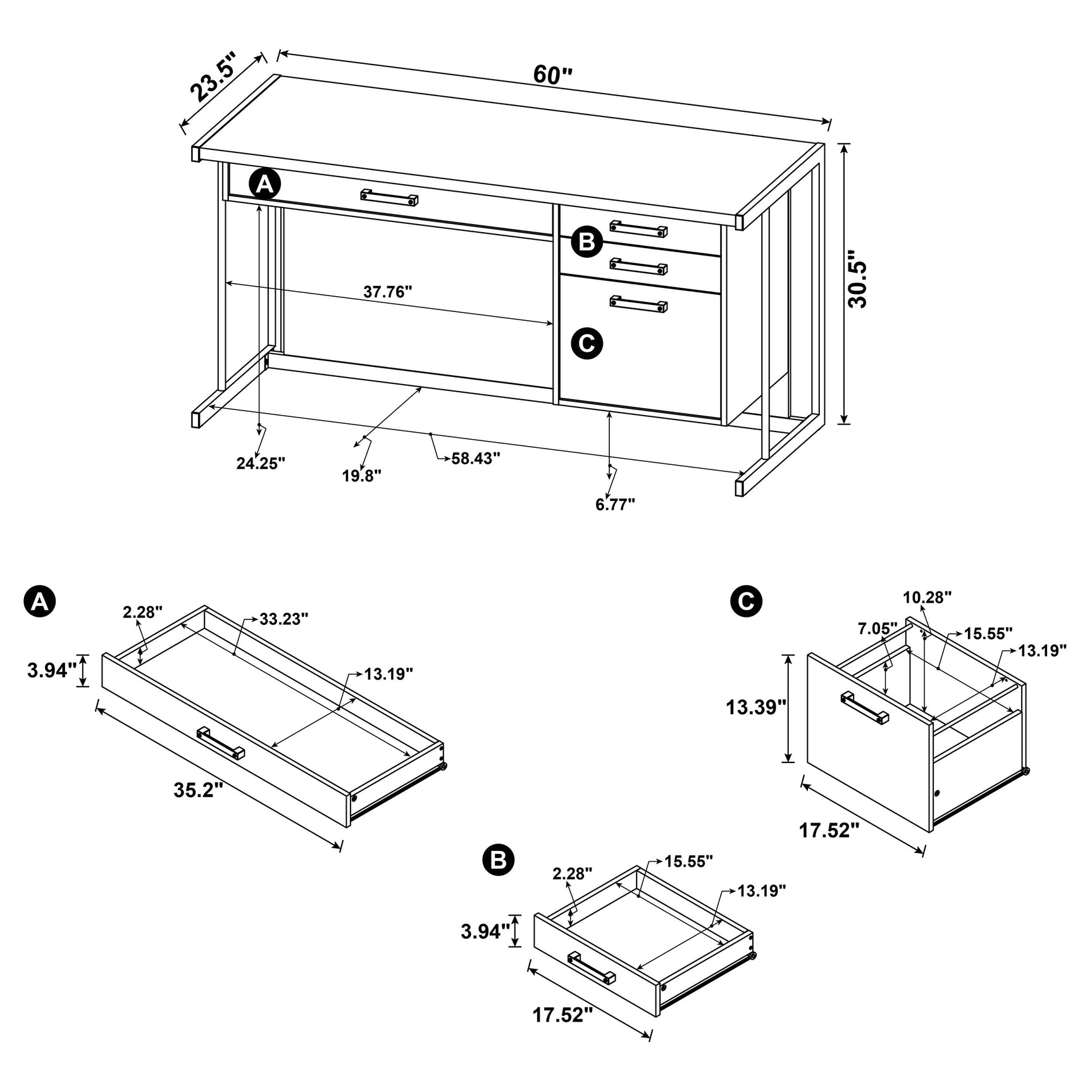 23.5"

60"

30.5"

A

B

C

37.76"

24.25"

19.8"

58.43"

6.77"

A

2.28"

33.23"

3.94"

13.19"

35.2"

C

10.28"

7.05"

15.55"

13.19"

13.39"

17.52"

B

2.28"

15.55"

13.19"

3.94"

17.52"