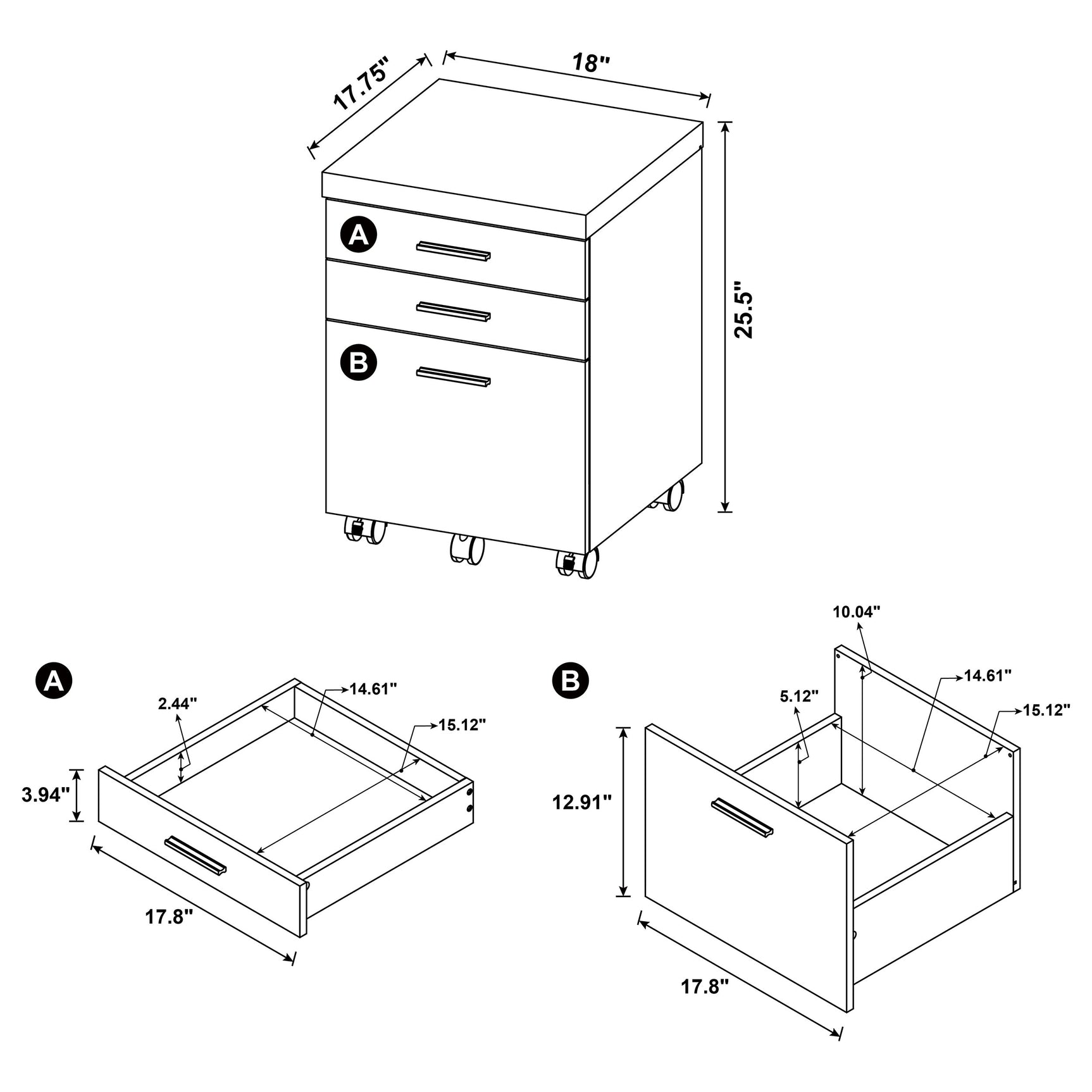 17.75"
18"
25.5"
A
B

A
2.44"
14.61"
15.12"
3.94"
17.8"

B
10.04"
5.12"
14.61"
15.12"
12.91"
17.8"